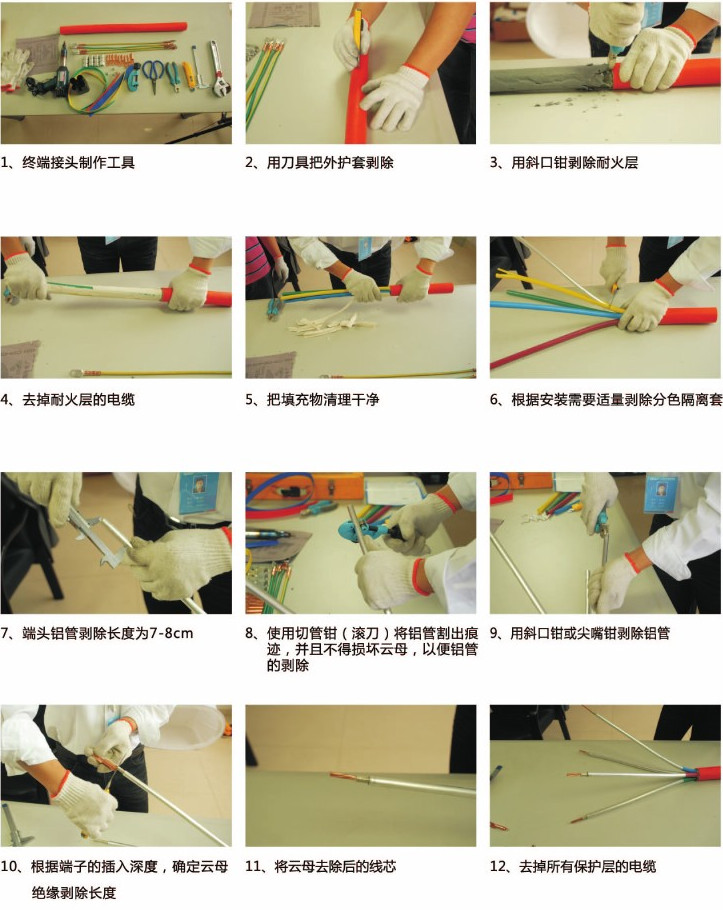 1、终端接头制作工具

2、用刀具把外护套剥除

3、用斜口钳剥除耐火层

4、去掉耐火层的电缆

5、把填充物清理干净

6、根据安装需要适量剥除分色隔离套

7、端头铝管剥除长度为7-8cm

8、使用切管钳（滚刀）将铝管割出痕迹，并且不得损坏云母，以便铝管的剥除

9、用斜口钳或尖嘴钳剥除铝管

10、根据端子的插入深度，确定云母绝缘剥除长度

11、将云母去除后的线芯

12、去掉所有保护层的电缆